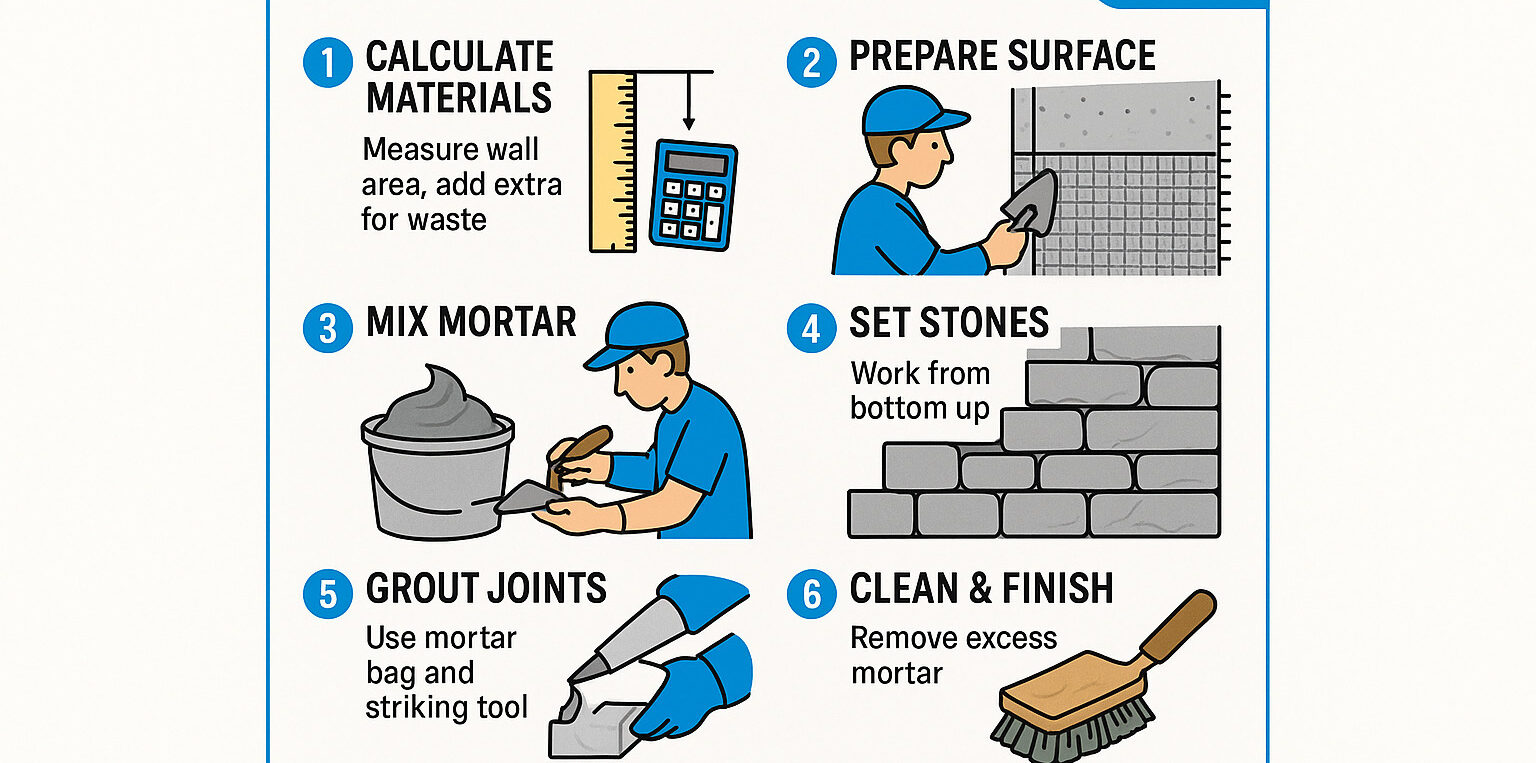 1 CALCULATE MATERIALS

Measure wall area, add extra for waste

2 PREPARE SURFACE

3 MIX MORTAR

4 SET STONES

Work from bottom up

5 GROUT JOINTS

Use mortar bag and striking tool

6 CLEAN & FINISH

Remove excess mortar