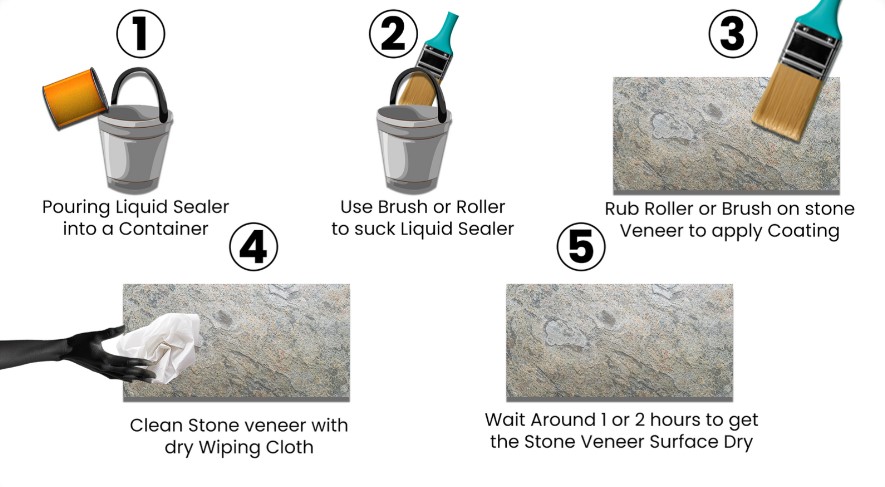 1

Pouring Liquid Sealer into a Container

2

Use Brush or Roller to suck Liquid Sealer

3

Rub Roller or Brush on stone Veneer to apply Coating

4

Clean Stone veneer with dry Wiping Cloth

5

Wait Around 1 or 2 hours to get the Stone Veneer Surface Dry